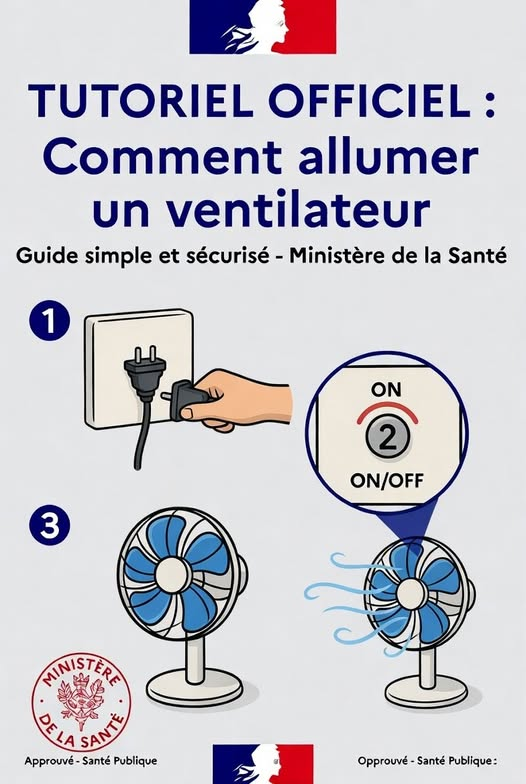 TUTORIEL OFFICIEL :
Comment allumer un ventilateur

Guide simple et sécurisé - Ministère de la Santé

1

ON
2
ON/OFF

3

MINISTÈRE
DE LA SANTÉ

Approuvé - Santé Publique

Opprouvé - Santé Publique :